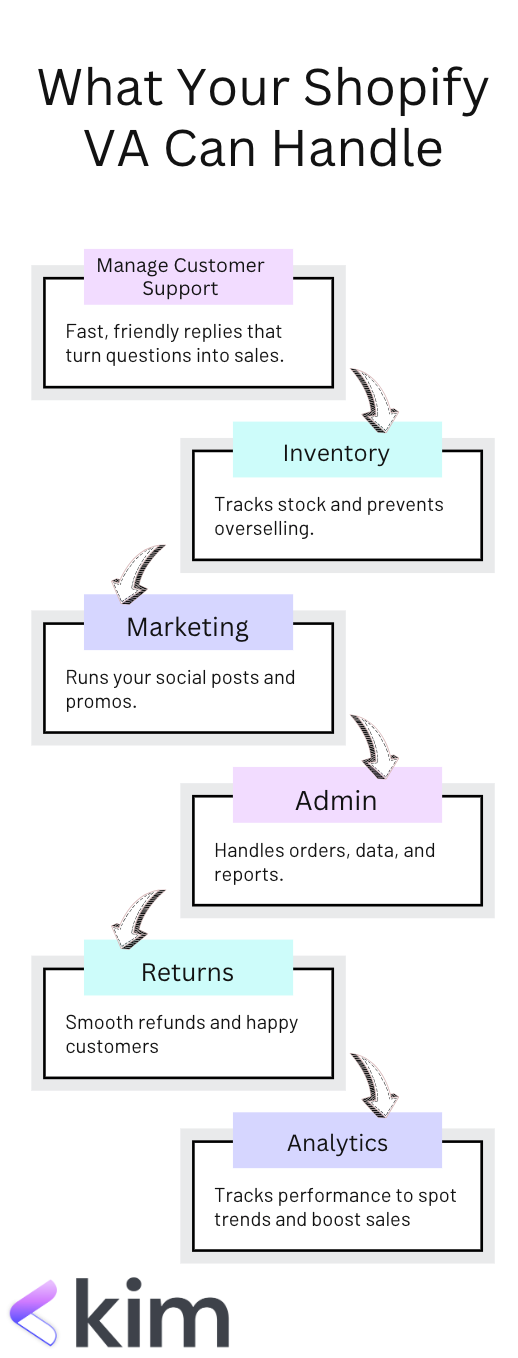 What Your Shopify VA Can Handle

Manage Customer Support

Fast, friendly replies that turn questions into sales.

Inventory

Tracks stock and prevents overselling.

Marketing

Runs your social posts and promos.

Admin

Handles orders, data, and reports.

Returns

Smooth refunds and happy customers

Analytics

Tracks performance to spot trends and boost sales

kim