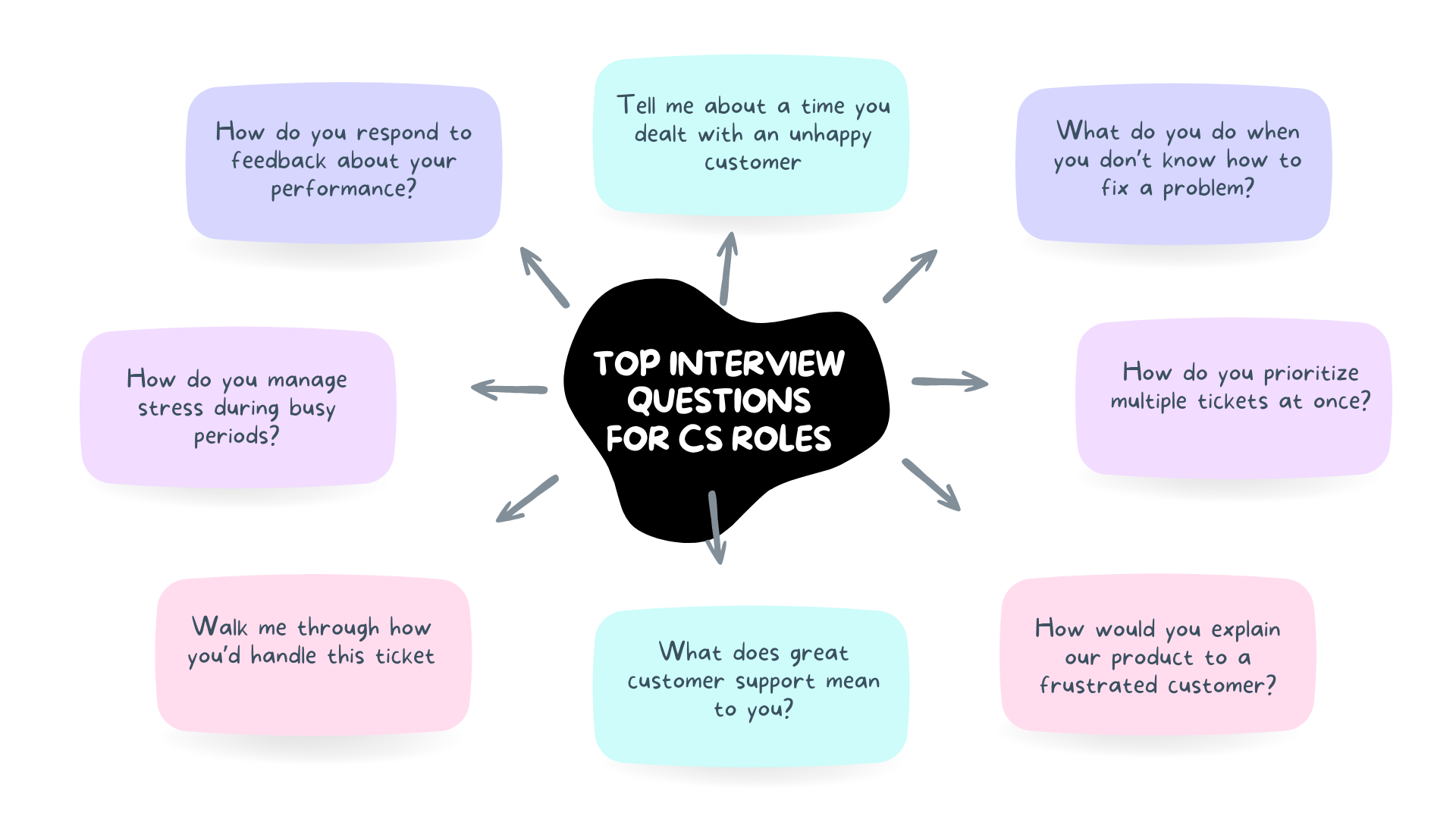 TOP INTERVIEW QUESTIONS FOR CS ROLES

How do you respond to feedback about your performance?

Tell me about a time you dealt with an unhappy customer

What do you do when you don't know how to fix a problem?

How do you manage stress during busy periods?

How do you prioritize multiple tickets at once?

Walk me through how you'd handle this ticket

What does great customer support mean to you?

How would you explain our product to a frustrated customer?