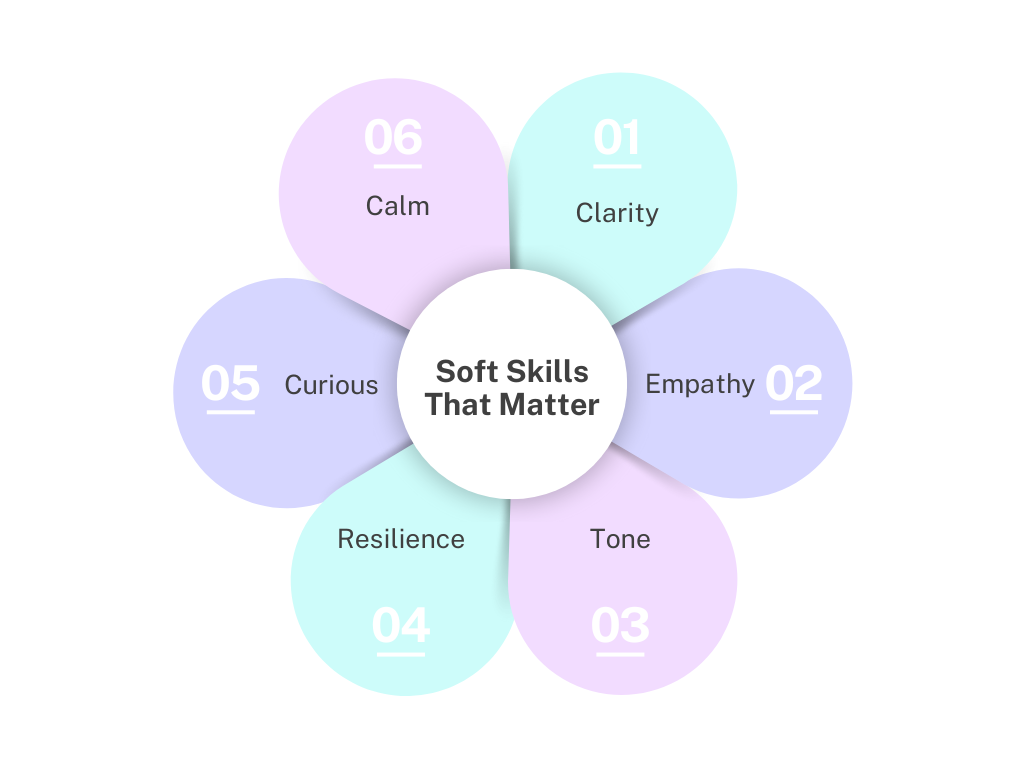 Soft Skills That Matter

01
Clarity

Empathy 02

Tone
03

Resilience
04

05 Curious

06
Calm